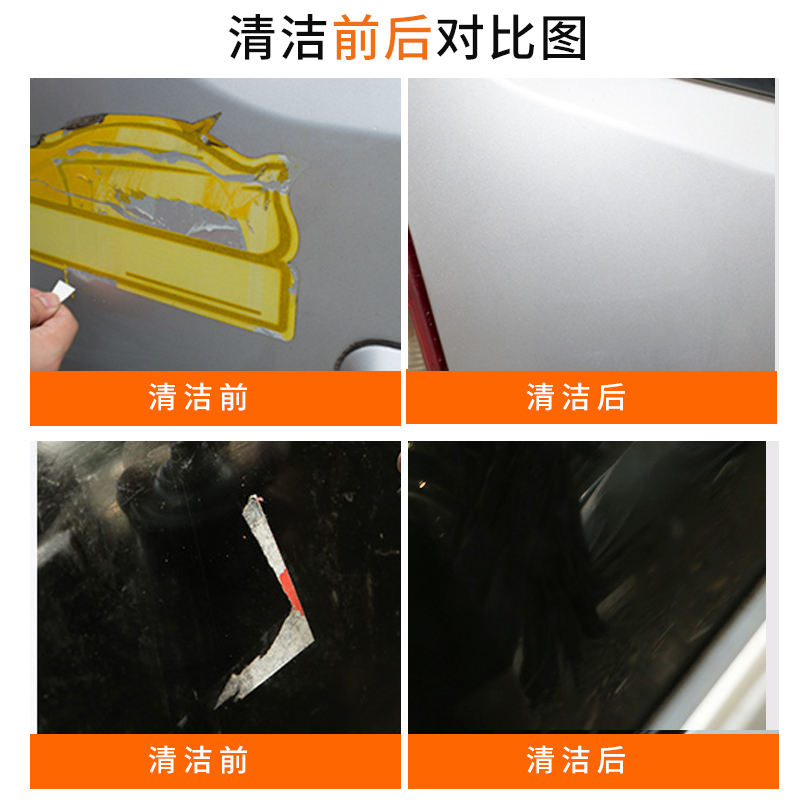 清洁前后对比图

清洁前

清洁后

清洁前

清洁后